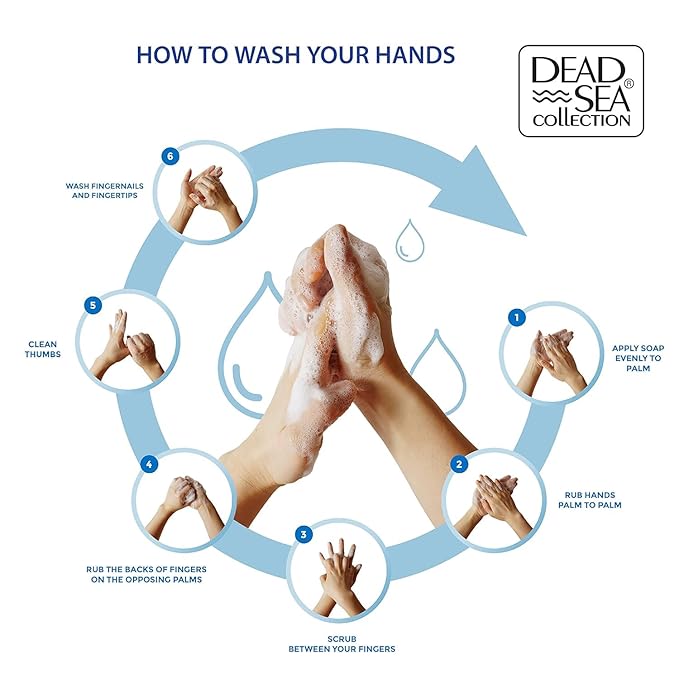 HOW TO WASH YOUR HANDS

DEAD SEA® COLLECTION

1
APPLY SOAP EVENLY TO PALM

2
RUB HANDS PALM TO PALM

3
SCRUB BETWEEN YOUR FINGERS

4
RUB THE BACKS OF FINGERS ON THE OPPOSING PALMS

5
CLEAN THUMBS

6
WASH FINGERNAILS AND FINGERTIPS